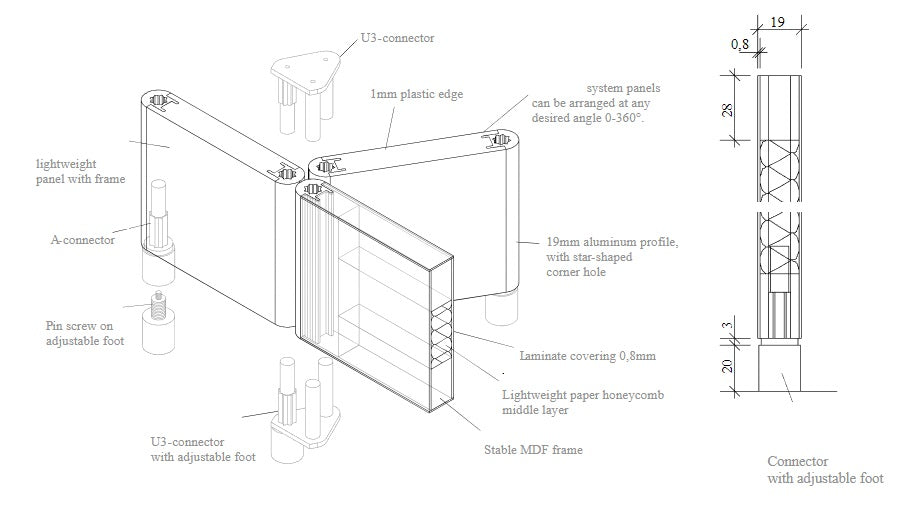 U3-connector

1mm plastic edge

system panels can be arranged at any desired angle 0-360°.

lightweight panel with frame

A-connector

Pin screw on adjustable foot

19mm aluminum profile, with star-shaped corner hole

Laminate covering 0,8mm

Lightweight paper honeycomb middle layer

Stable MDF frame

U3-connector with adjustable foot

19

0,8

28

3

20

Connector with adjustable foot